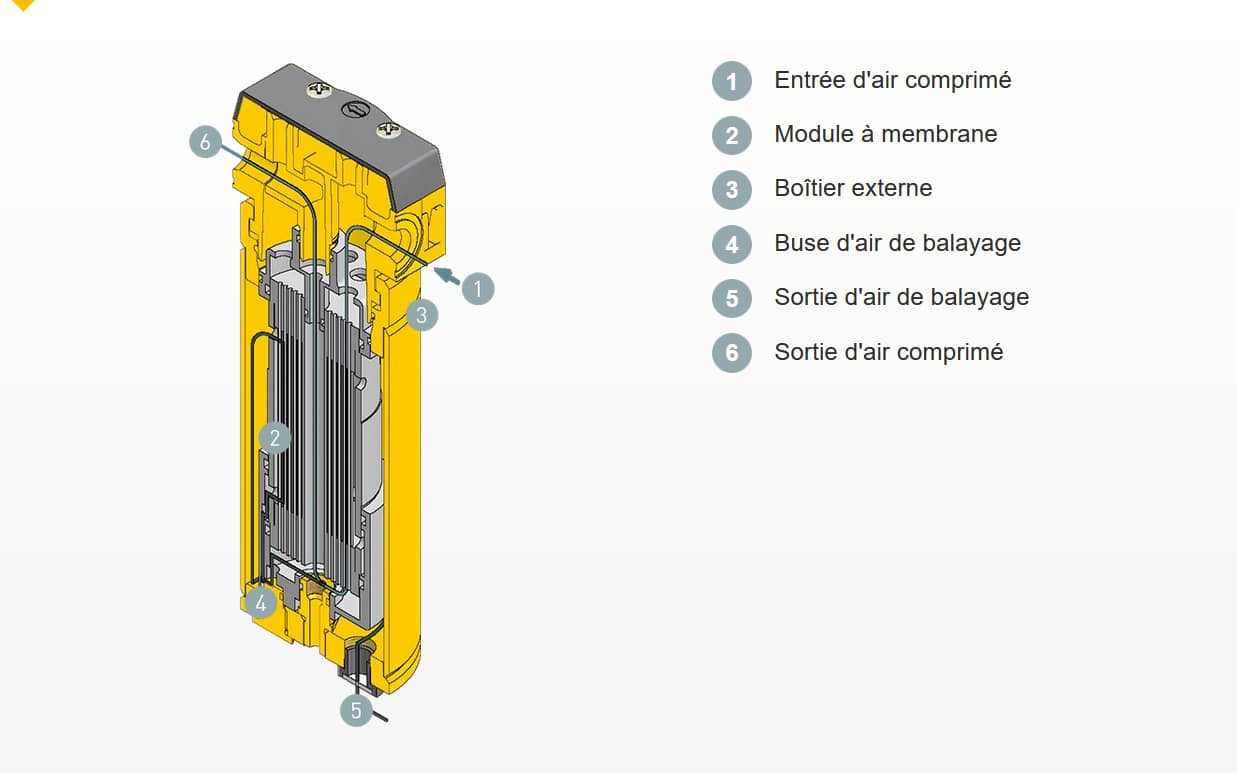 6

1

3

2

4

5

1 Entrée d'air comprimé

2 Module à membrane

3 Boîtier externe

4 Buse d'air de balayage

5 Sortie d'air de balayage

6 Sortie d'air comprimé